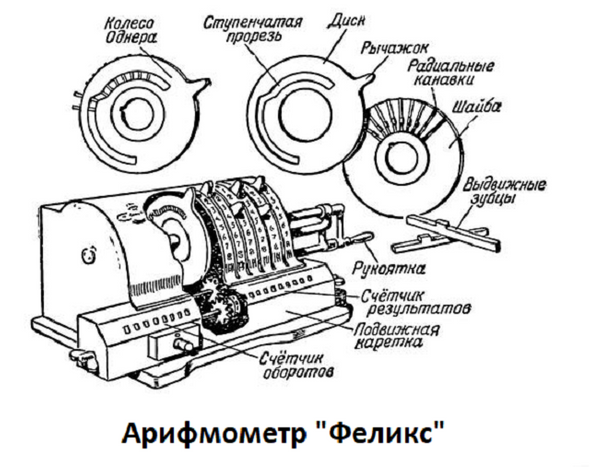 Колесо Однера

Ступенчатая прорезь

Диск

Рычажок

Радиальные канавки

Шайба

Выдвижные зубцы

Рукоятка

Счётчик результатов

Подвижная каретка

Счётчик оборотов

Арифмометр "Феликс"