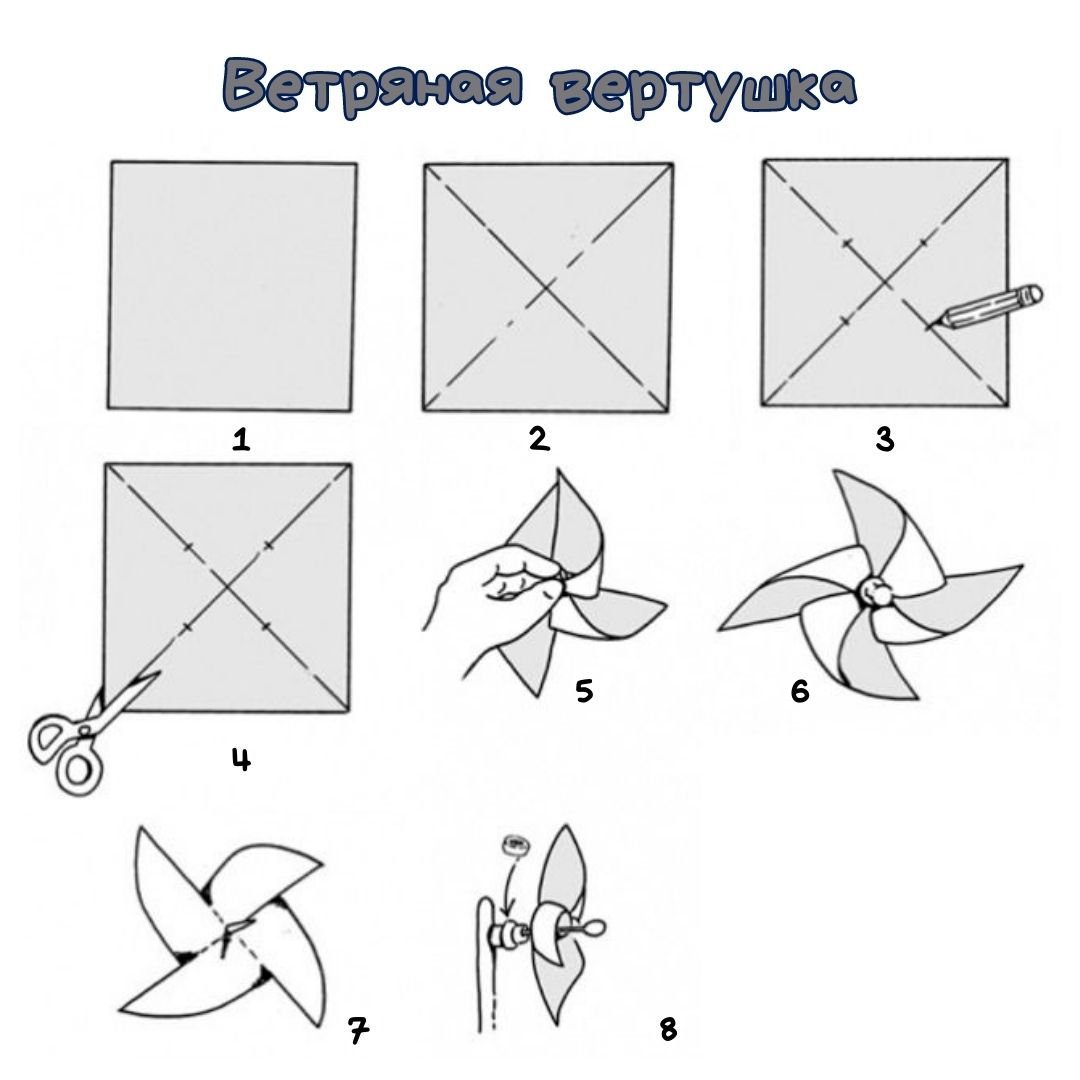 Ветряная вертушка

1

2

3

4

5

6

7

8