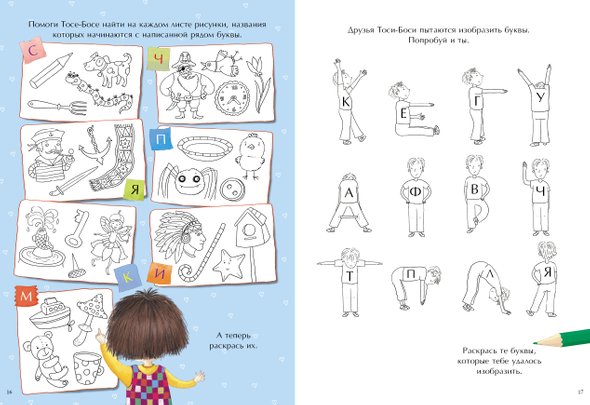 Помоги Тосе-Босе найти на каждом листе рисунки, названия которых начинаются с написанной рядом буквы.

С

Ч

П

Я

К

И

М

А теперь раскрась их.

16

Друзья Тоси-Боси пытаются изобразить буквы. Попробуй и ты.

К Е Г У

А Ф В Ч

Т П Л Я

Раскрась те буквы, которые тебе удалось изобразить.

17